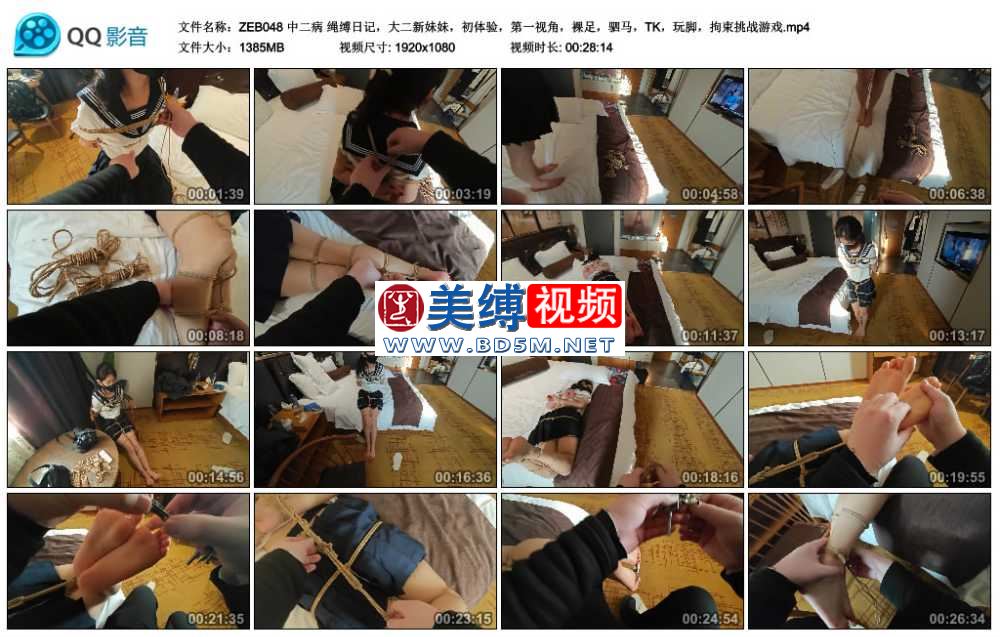 QQ影音

文件名称: ZEB048 中二病 绳缚日记，大二新妹妹，初体验，第一视角，裸足，驷马，TK，玩脚，拘束挑战游戏.mp4
文件大小: 1385MB　视频尺寸: 1920x1080　视频时长: 00:28:14

00:01:39
00:03:19
00:04:58
00:06:38
00:08:18
00:11:37
00:13:17

美缚视频
WWW.BD5M.NET

00:14:56
00:16:36
00:18:16
00:19:55
00:21:35
00:23:15
00:24:54
00:26:34